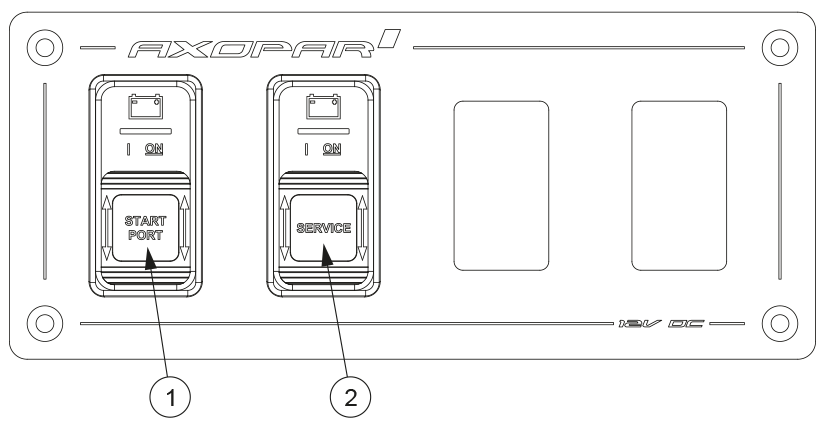 AXOPAR

I ON

START PORT

I ON

SERVICE

12V DC

1

2